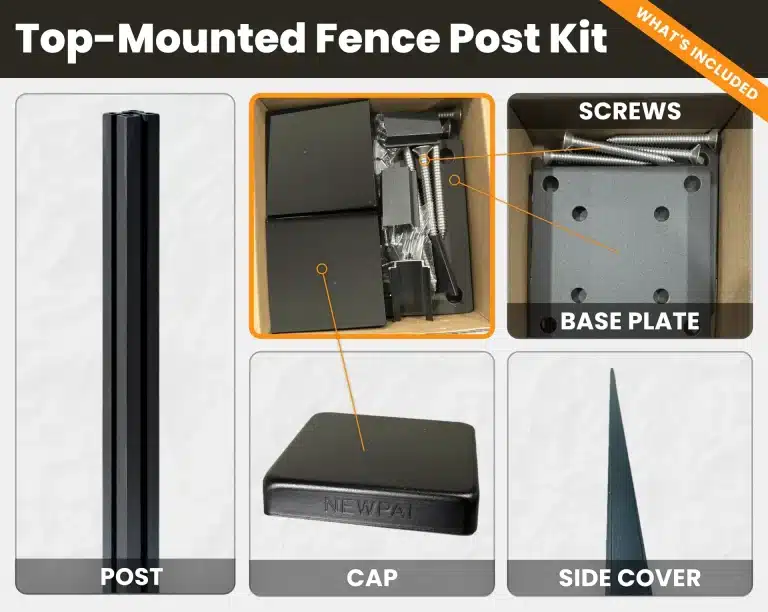 Top-Mounted Fence Post Kit

WHAT'S INCLUDED

SCREWS

BASE PLATE

NEWPAT

POST

CAP

SIDE COVER